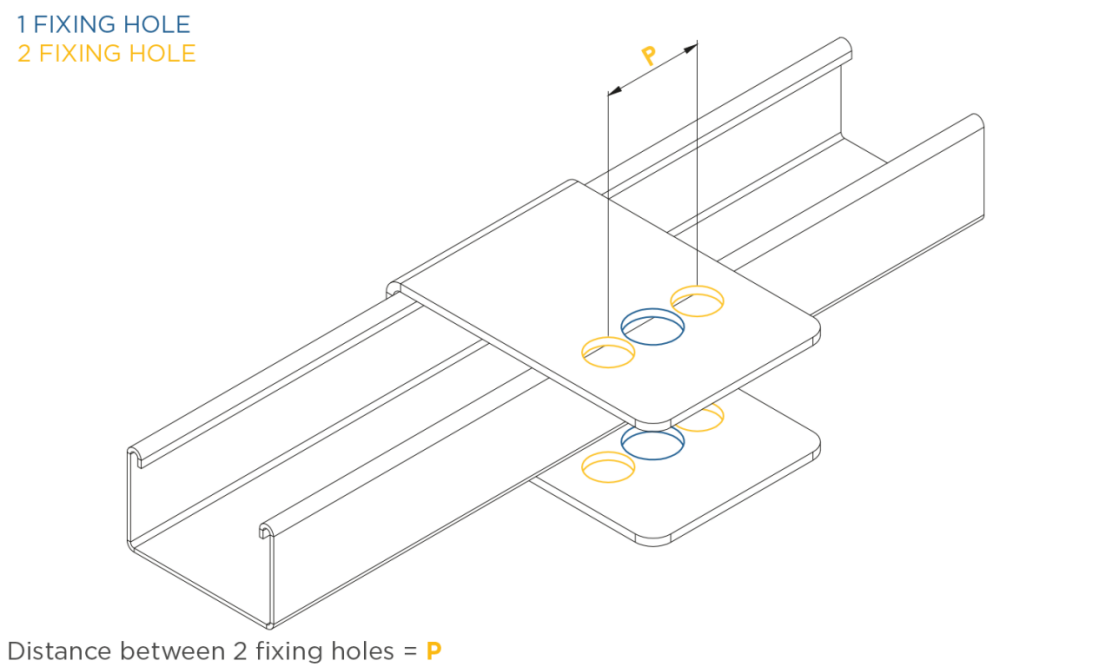 1 FIXING HOLE
2 FIXING HOLE

P

Distance between 2 fixing holes = P